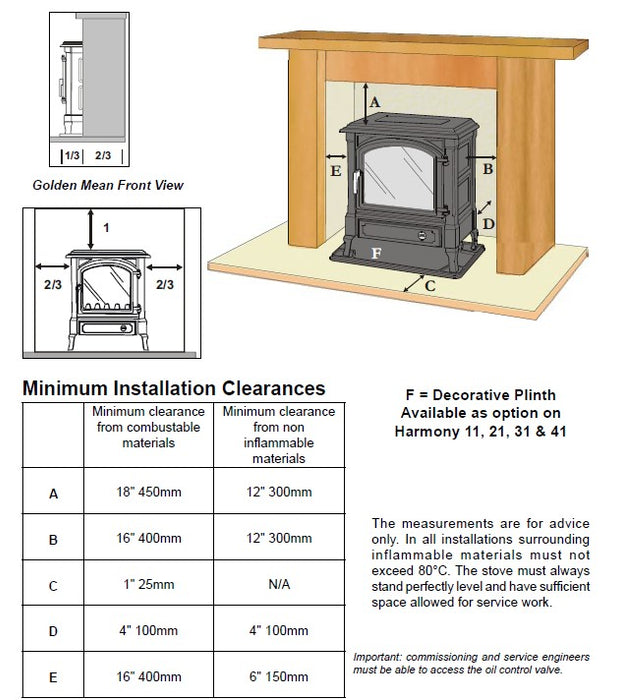 1/3 2/3

Golden Mean Front View

1

2/3

2/3

A

E

B

D

F

C

Minimum Installation Clearances

| | Minimum clearance from combustable materials | Minimum clearance from non inflammable materials |
|---|---|---|
| A | 18" 450mm | 12" 300mm |
| B | 16" 400mm | 12" 300mm |
| C | 1" 25mm | N/A |
| D | 4" 100mm | 4" 100mm |
| E | 16" 400mm | 6" 150mm |

F = Decorative Plinth Available as option on Harmony 11, 21, 31 & 41

The measurements are for advice only. In all installations surrounding inflammable materials must not exceed 80°C. The stove must always stand perfectly level and have sufficient space allowed for service work.

Important: commissioning and service engineers must be able to access the oil control valve.