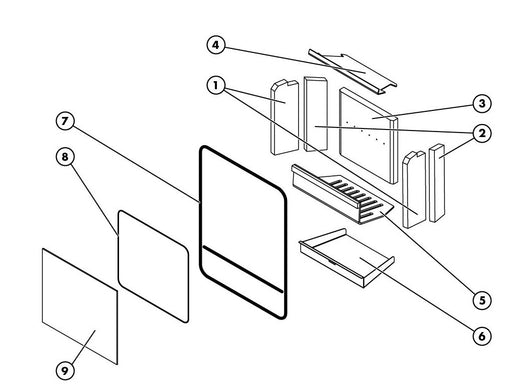 4
1
3
7
2
8
5
6
9