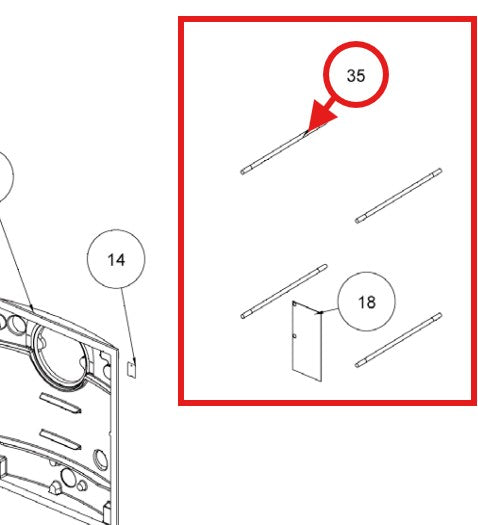 35

14

18