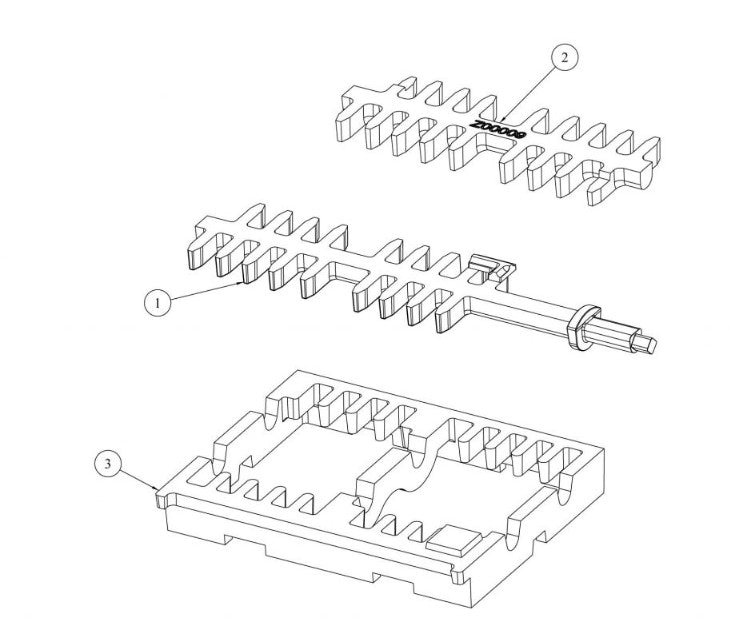 2
Z00009
1
3