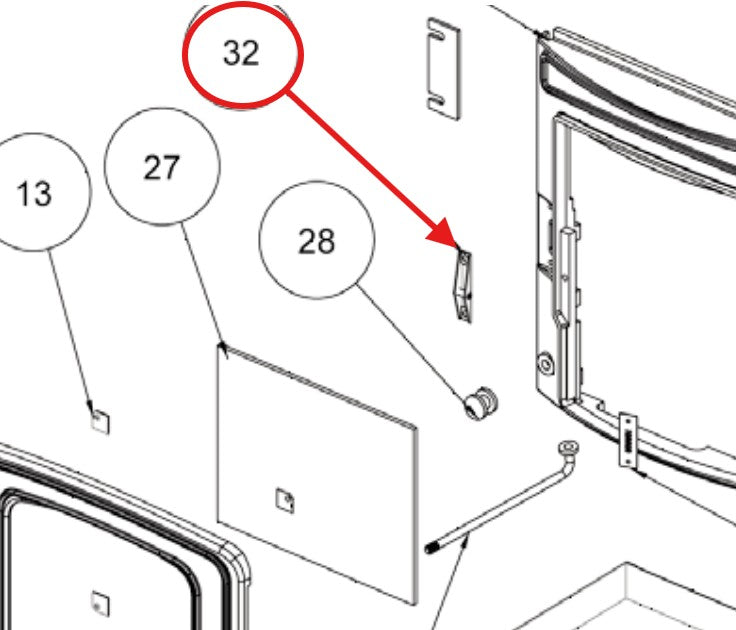 32

13

27

28